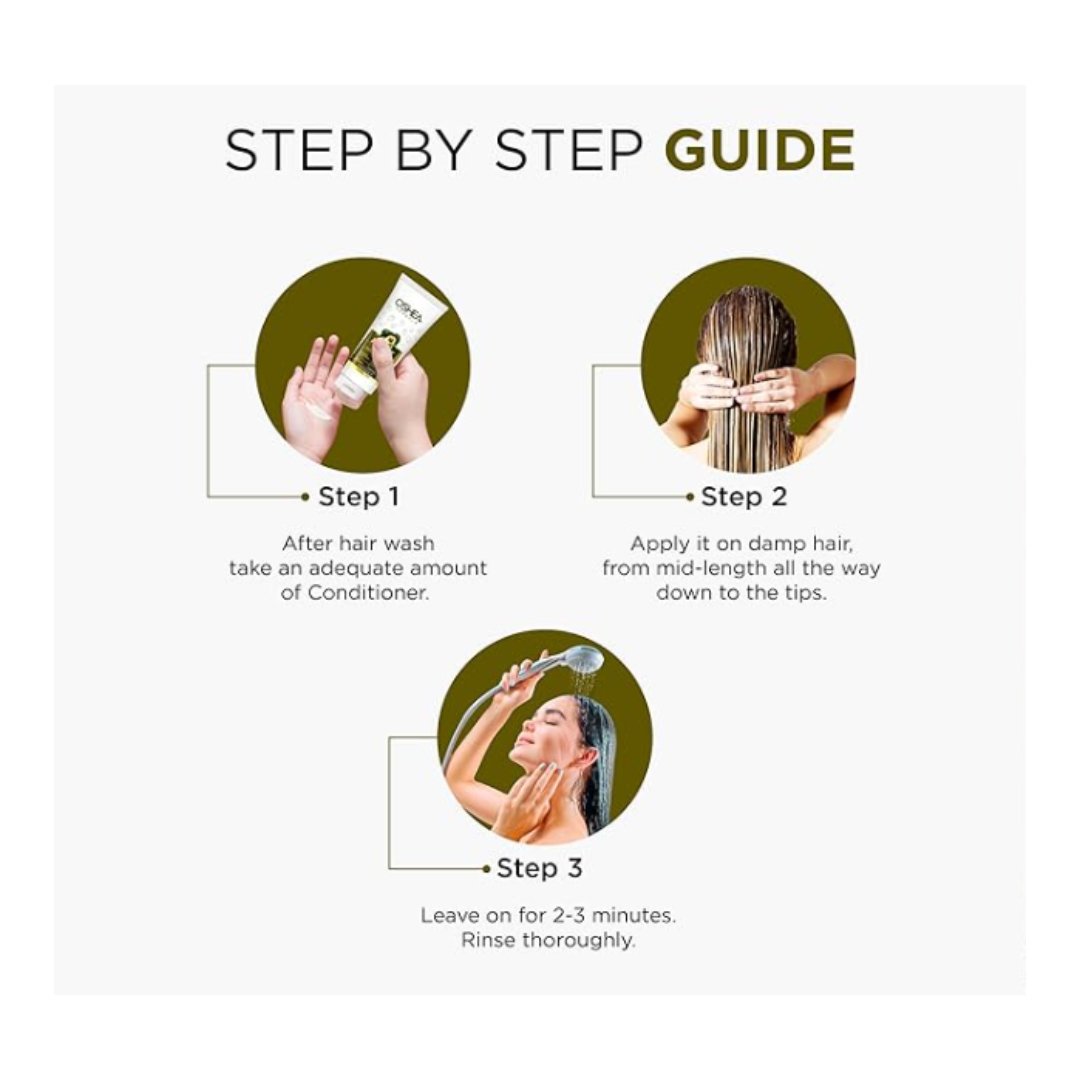 STEP BY STEP GUIDE

OSHEA

Step 1

After hair wash take an adequate amount of Conditioner.

Step 2

Apply it on damp hair, from mid-length all the way down to the tips.

Step 3

Leave on for 2-3 minutes. Rinse thoroughly.